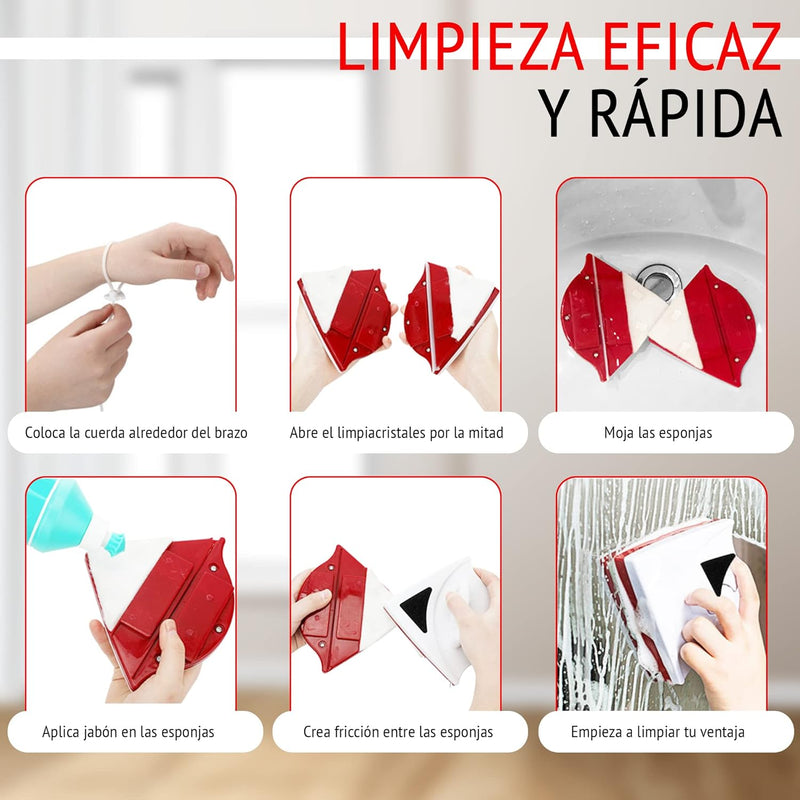 LIMPIEZA EFICAZ
Y RÁPIDA

Coloca la cuerda alrededor del brazo

Abre el limpiacristales por la mitad

Moja las esponjas

Aplica jabón en las esponjas

Crea fricción entre las esponjas

Empieza a limpiar tu ventaja